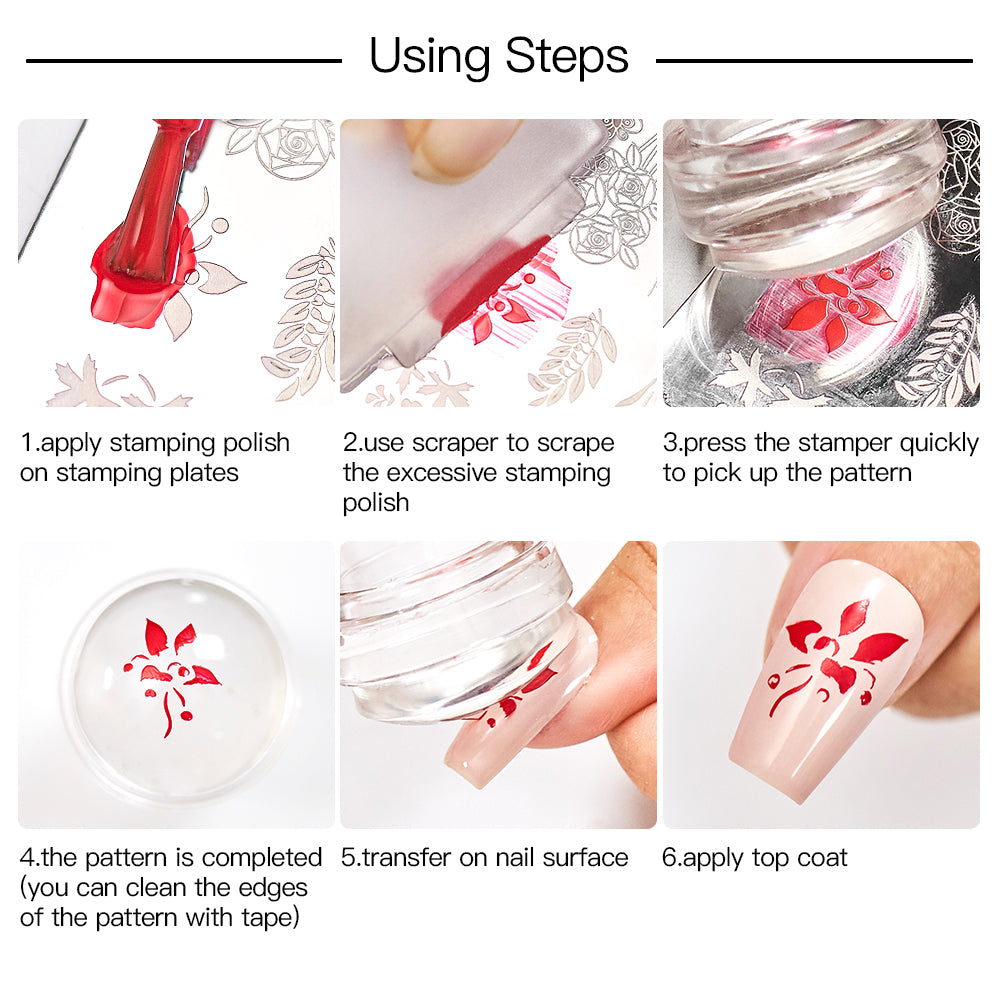 Using Steps

1.apply stamping polish on stamping plates

2.use scraper to scrape the excessive stamping polish

3.press the stamper quickly to pick up the pattern

4.the pattern is completed (you can clean the edges of the pattern with tape)

5.transfer on nail surface

6.apply top coat